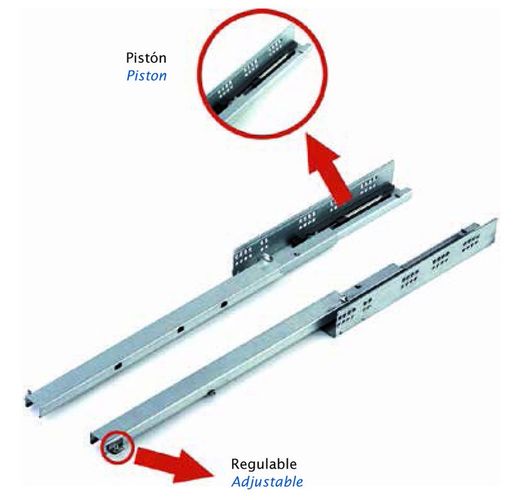 Pistón
Piston

Regulable
Adjustable